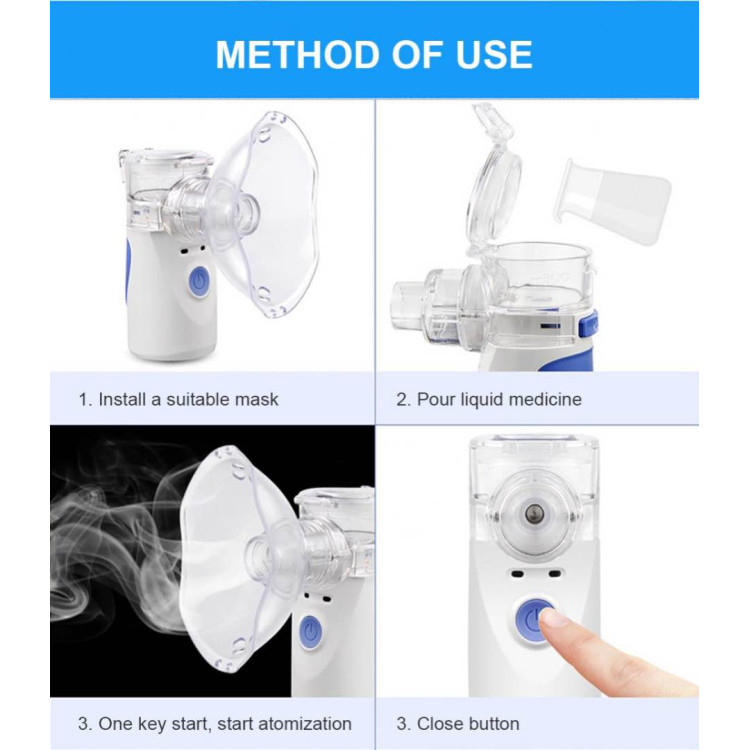 METHOD OF USE

1. Install a suitable mask

2. Pour liquid medicine

3. One key start, start atomization

3. Close button